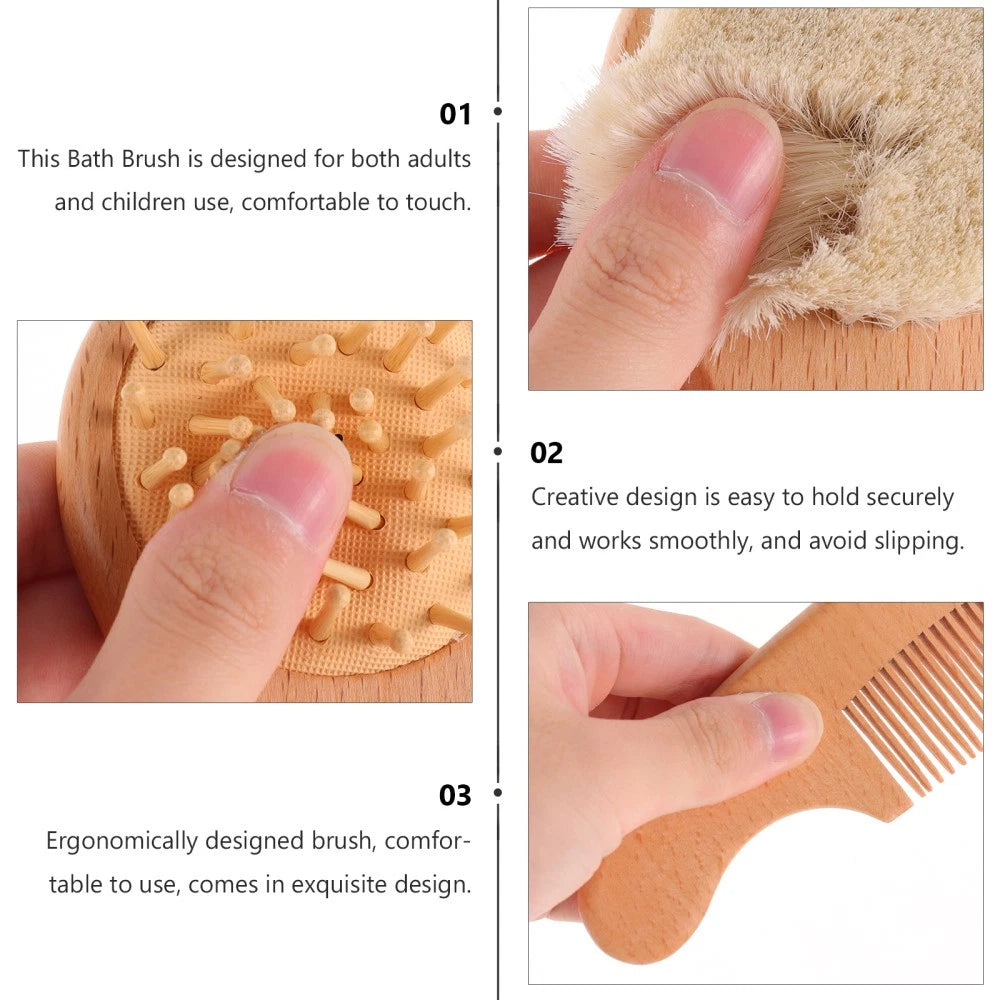 01

This Bath Brush is designed for both adults and children use, comfortable to touch.

02

Creative design is easy to hold securely and works smoothly, and avoid slipping.

03

Ergonomically designed brush, comfortable to use, comes in exquisite design.